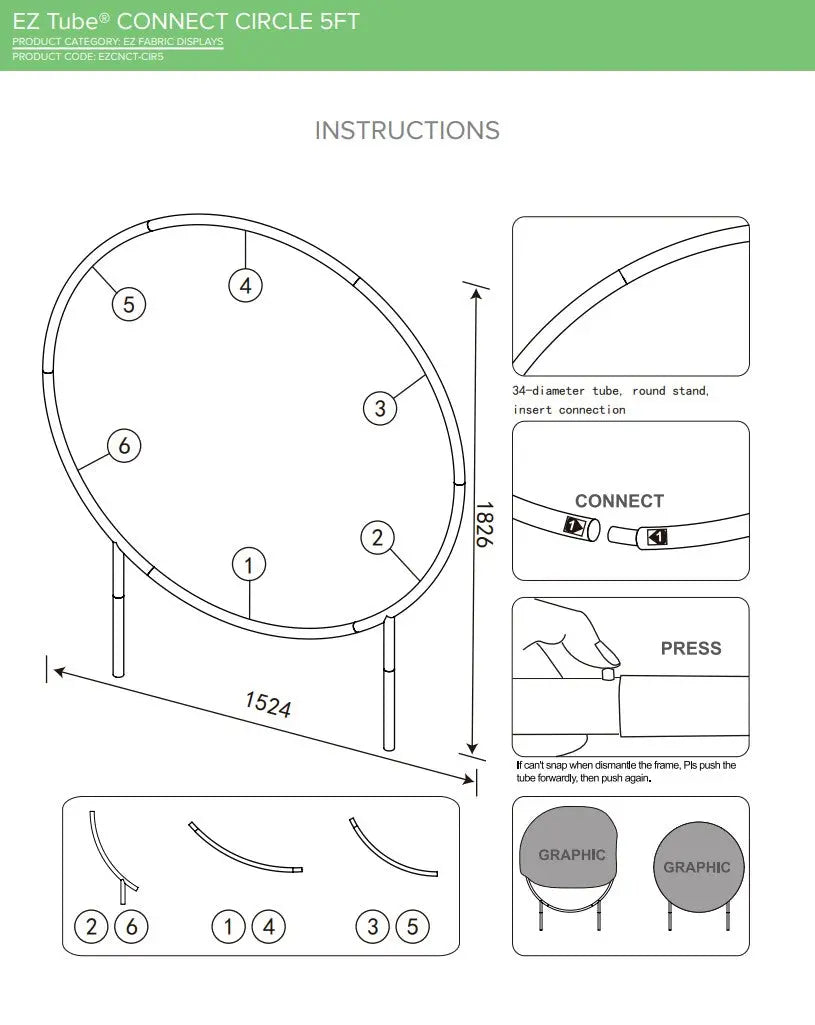 EZ Tube® CONNECT CIRCLE 5FT
PRODUCT CATEGORY: EZ FABRIC DISPLAYS
PRODUCT CODE: EZCNCT-CIR5

INSTRUCTIONS

5
4
3
6
2
1
1826
1524

34-diameter tube, round stand, insert connection

CONNECT
1
1

PRESS

If can't snap when dismantle the frame, Pls push the tube forwardly, then push again.

2 6
1 4
3 5

GRAPHIC
GRAPHIC